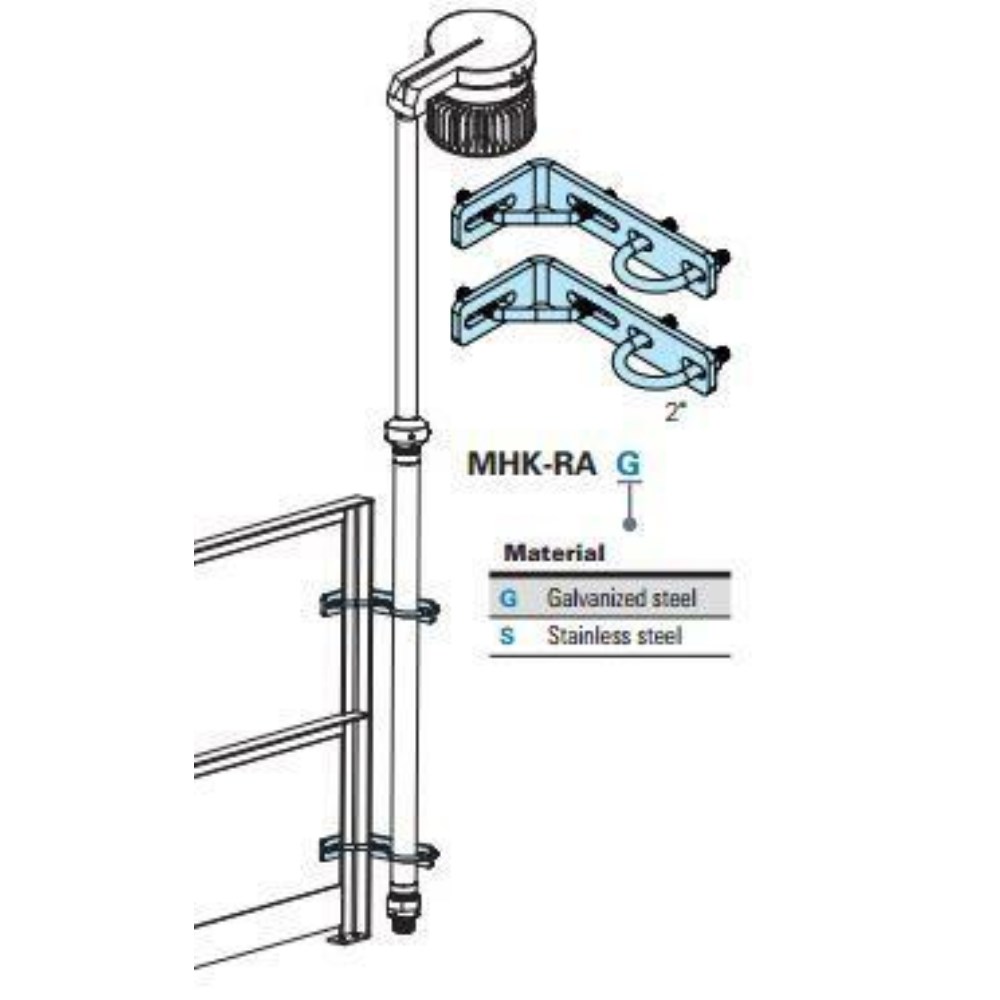 2"

MHK-RA G

| Material | |
|---|---|
| G | Galvanized steel |
| S | Stainless steel |